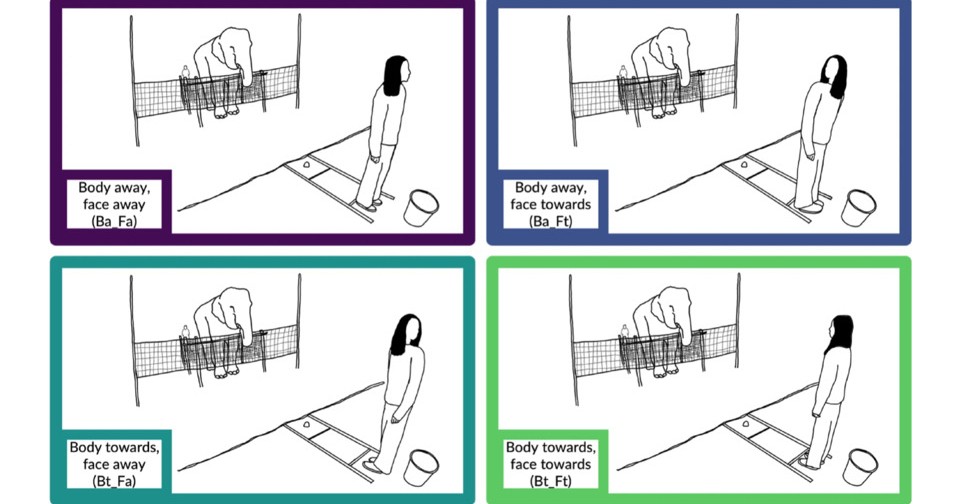 Body away, face away (Ba_Fa)

Body away, face towards (Ba_Ft)

Body towards, face away (Bt_Fa)

Body towards, face towards (Bt_Ft)